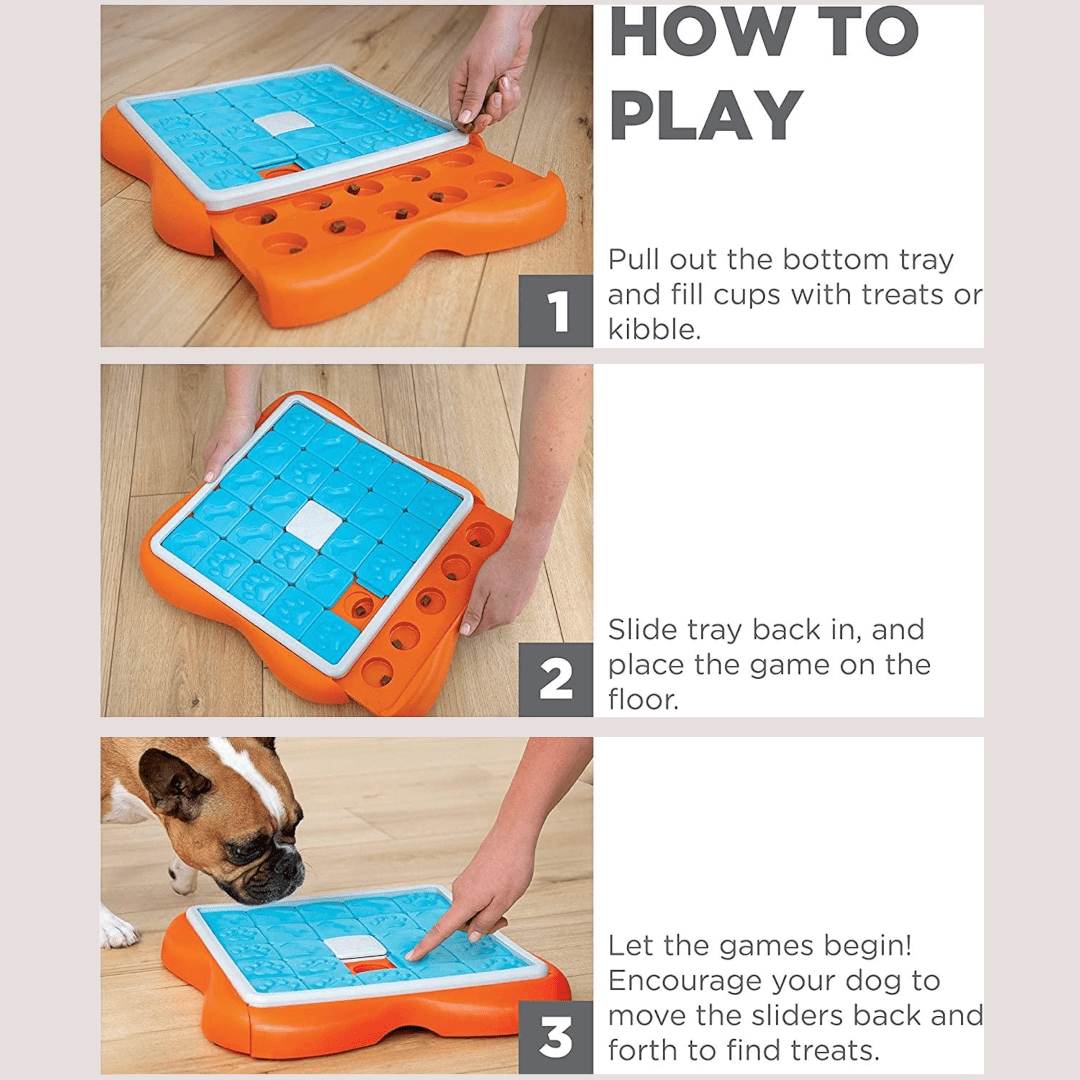 HOW TO PLAY

1

Pull out the bottom tray and fill cups with treats or kibble.

2

Slide tray back in, and place the game on the floor.

3

Let the games begin! Encourage your dog to move the sliders back and forth to find treats.